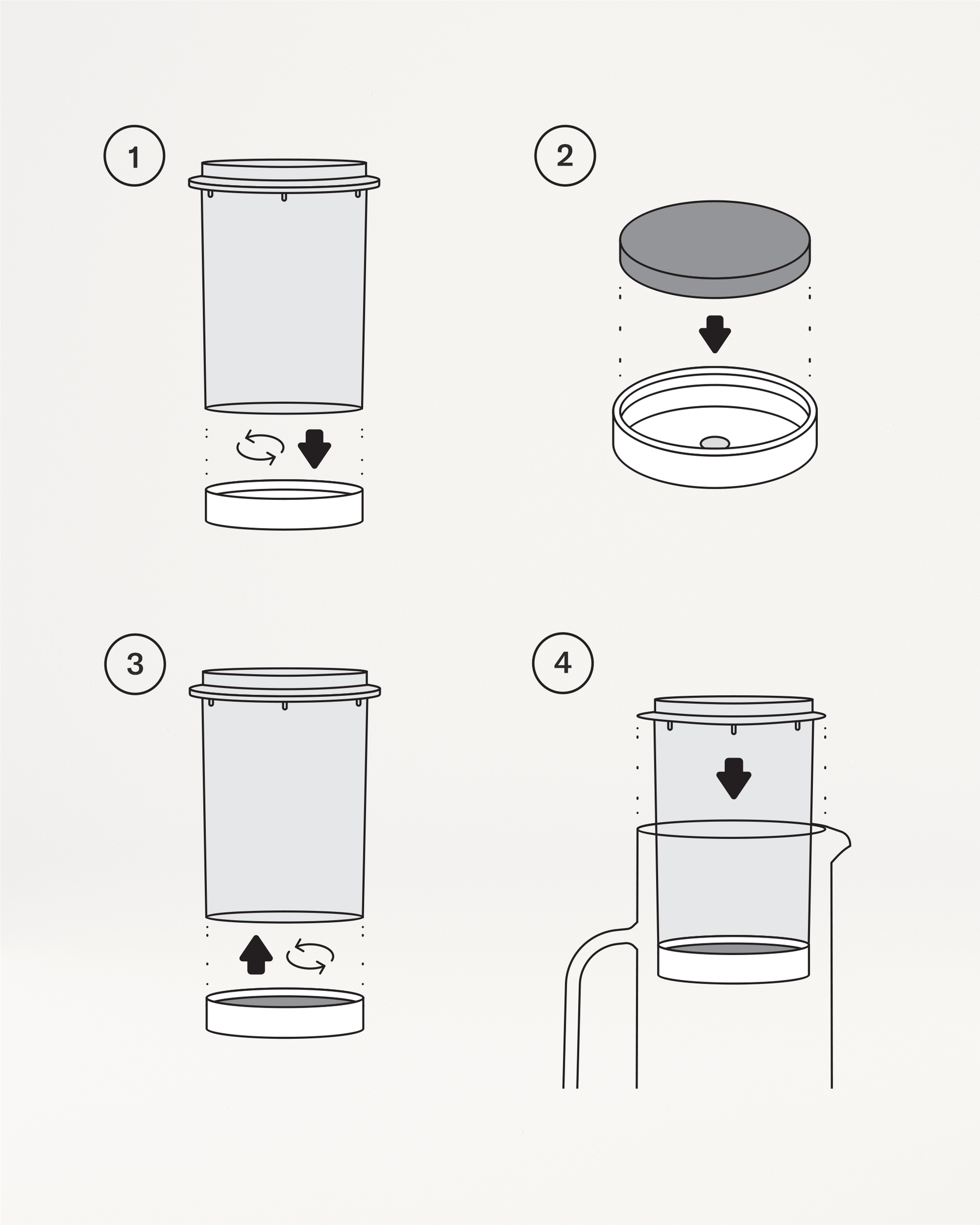 1

2

3

4